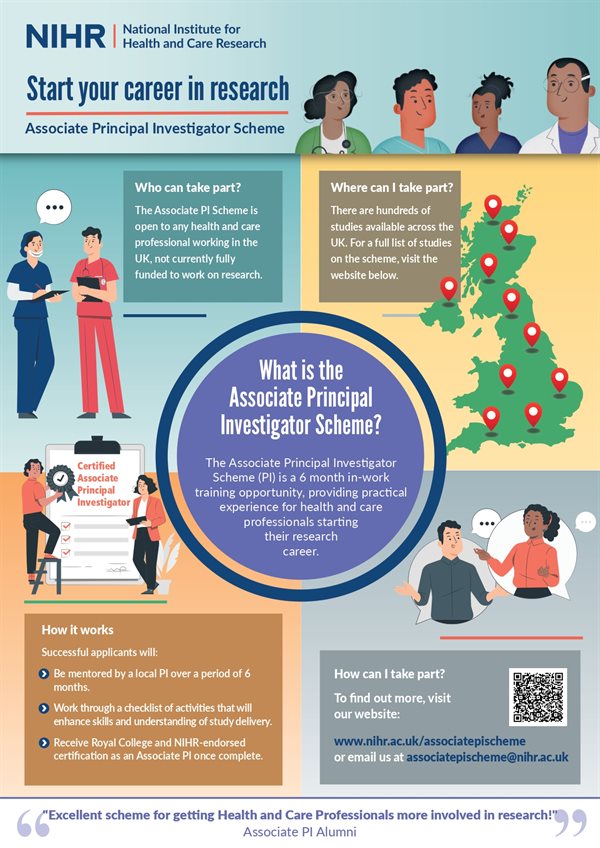 NIHR | National Institute for Health and Care Research

Start your career in research

Associate Principal Investigator Scheme

Who can take part?

The Associate PI Scheme is open to any health and care professional working in the UK, not currently fully funded to work on research.

Where can I take part?

There are hundreds of studies available across the UK. For a full list of studies on the scheme, visit the website below.

What is the Associate Principal Investigator Scheme?

The Associate Principal Investigator Scheme (PI) is a 6 month in-work training opportunity, providing practical experience for health and care professionals starting their research career.

Certified Associate Principal Investigator

How it works

Successful applicants will:

Be mentored by a local PI over a period of 6 months.

Work through a checklist of activities that will enhance skills and understanding of study delivery.

Receive Royal College and NIHR-endorsed certification as an Associate PI once complete.

How can I take part?

To find out more, visit our website:

www.nihr.ac.uk/associatepischeme
or email us at associatepischeme@nihr.ac.uk

"Excellent scheme for getting Health and Care Professionals more involved in research!"
Associate PI Alumni